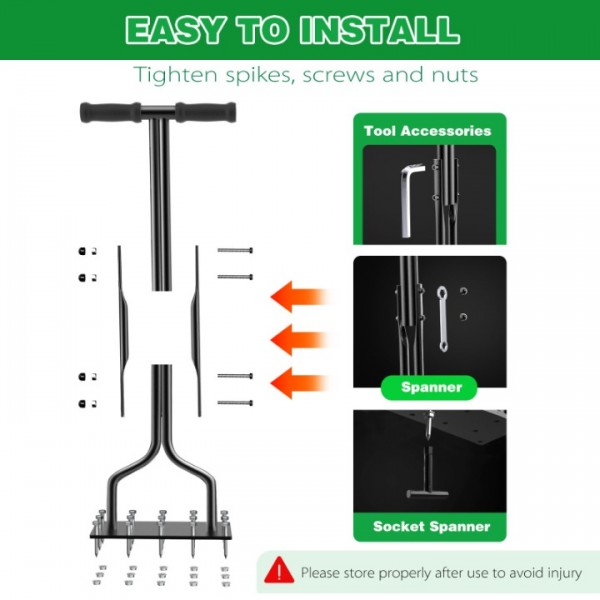 EASY TO INSTALL

Tighten spikes, screws and nuts

Tool Accessories

Spanner

Socket Spanner

Please store properly after use to avoid injury